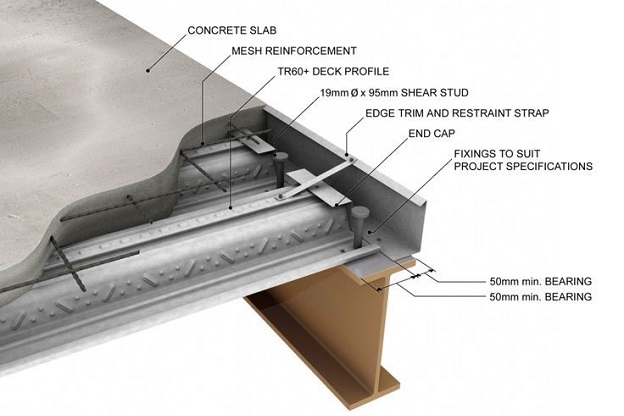 CONCRETE SLAB
MESH REINFORCEMENT
TR60+ DECK PROFILE
19mm Ø x 95mm SHEAR STUD
EDGE TRIM AND RESTRAINT STRAP
END CAP
FIXINGS TO SUIT PROJECT SPECIFICATIONS
50mm min. BEARING
50mm min. BEARING